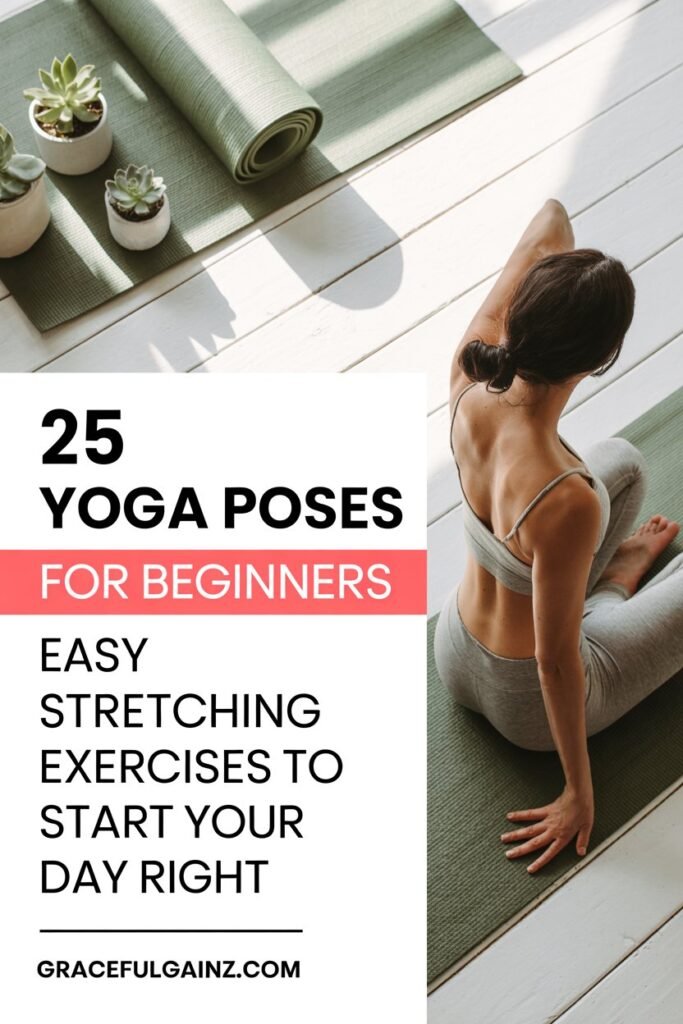 25
YOGA POSES
FOR BEGINNERS
EASY STRETCHING EXERCISES TO START YOUR DAY RIGHT

GRACEFULGAINZ.COM