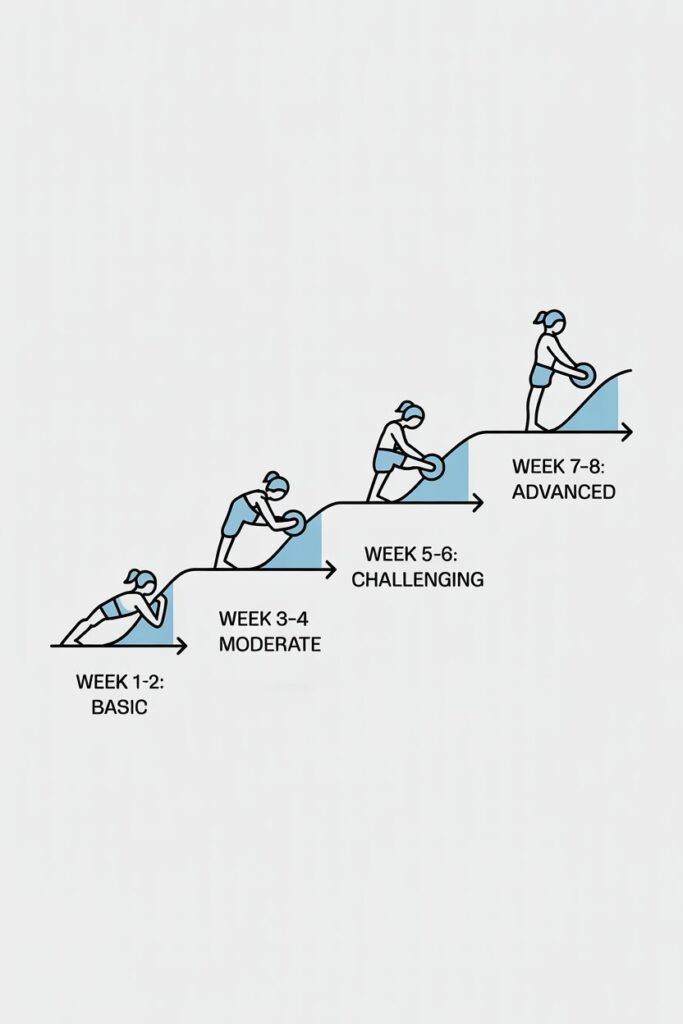 WEEK 1-2:
BASIC

WEEK 3-4
MODERATE

WEEK 5-6:
CHALLENGING

WEEK 7-8:
ADVANCED